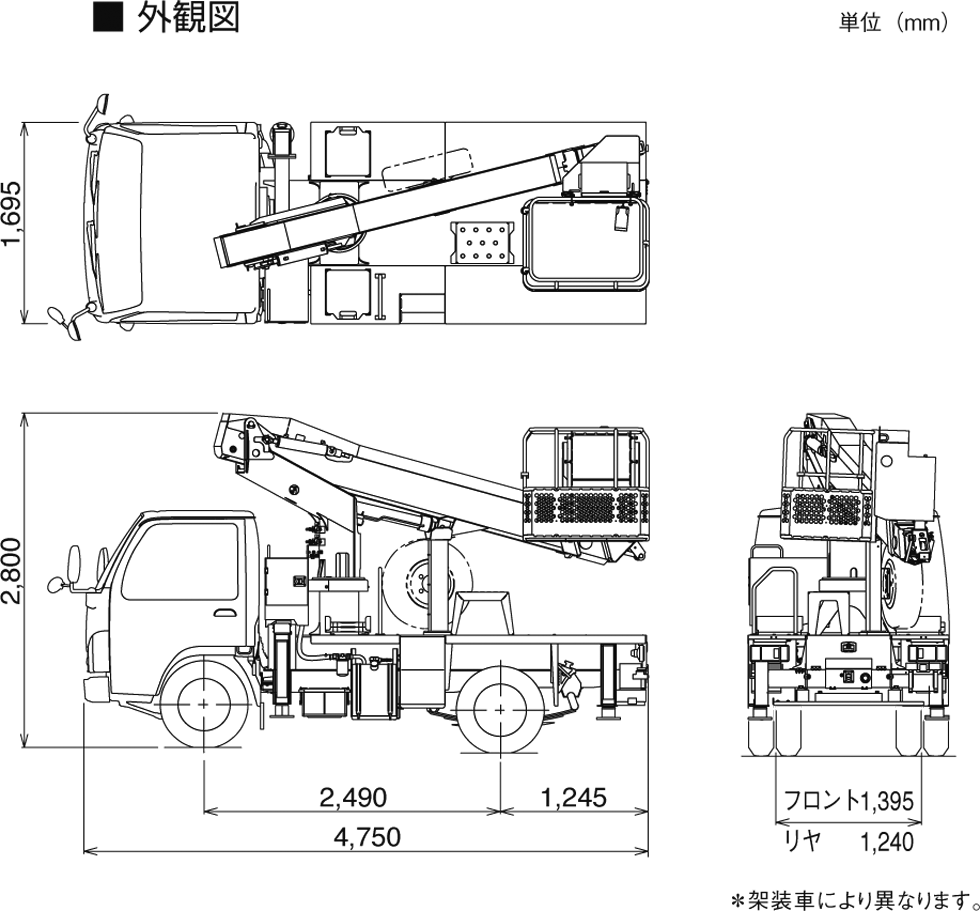 ■ 外観図

単位（mm）

1,695

2,800

2,490

1,245

4,750

フロント1,395

リヤ　　1,240

＊架装車により異なります。