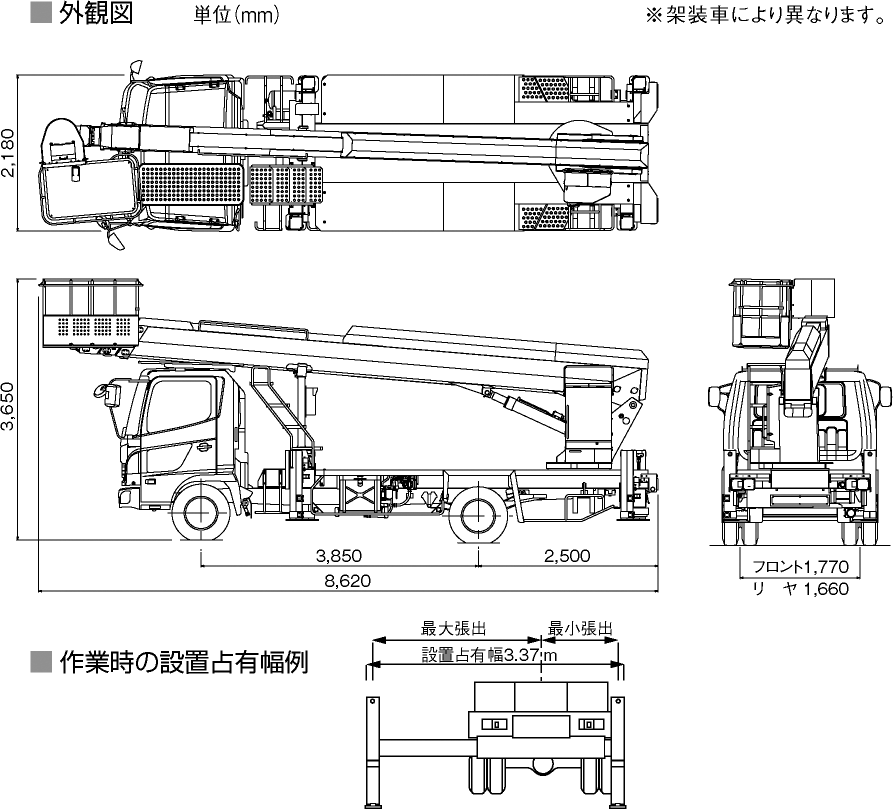 ■ 外観図　単位(mm)　※架装車により異なります。

2,180

3,650

3,850

2,500

8,620

フロント1,770
リ　ヤ 1,660

■ 作業時の設置占有幅例

最大張出　最小張出

設置占有幅3.37m