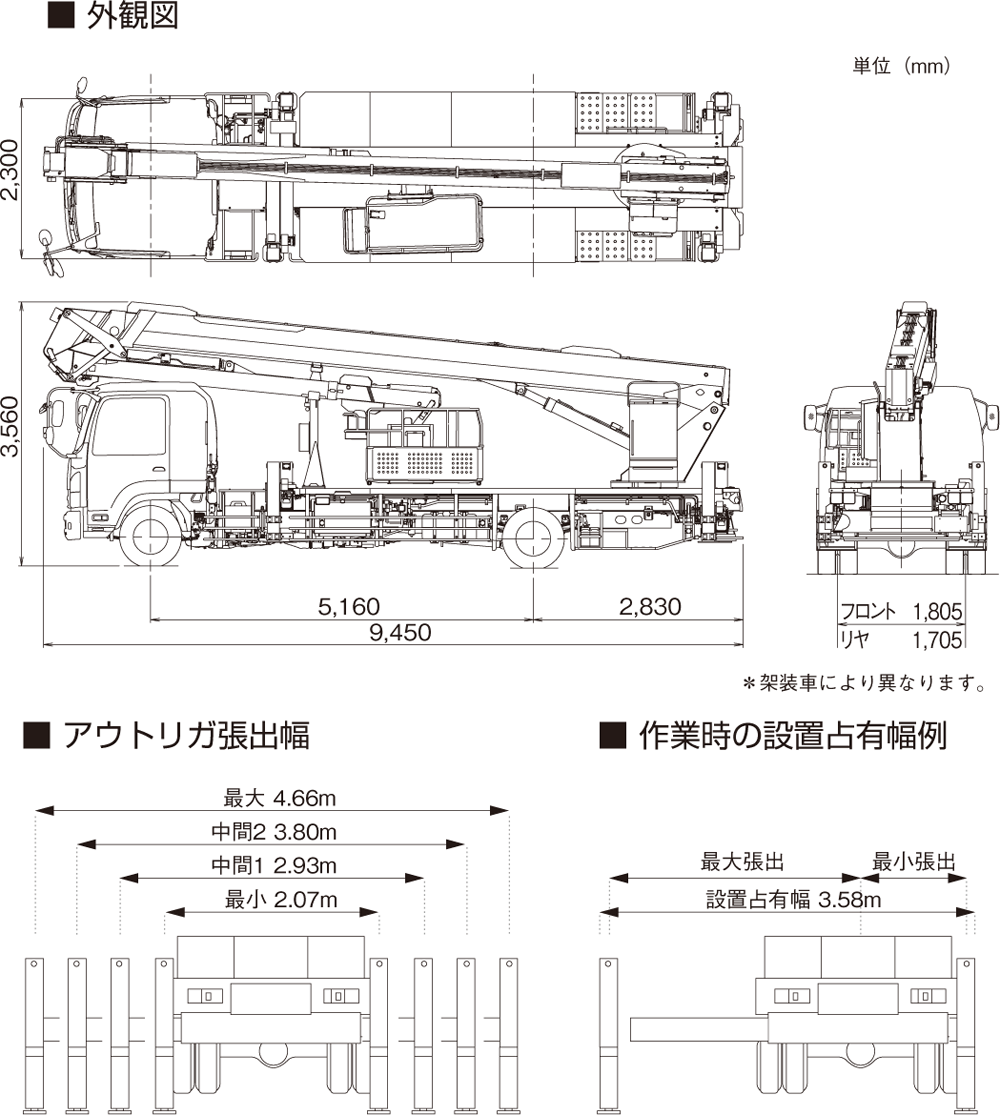 ■ 外観図

単位（mm）

2,300

3,560

5,160

2,830

9,450

フロント 1,805
リヤ 1,705

＊架装車により異なります。

■ アウトリガ張出幅

最大 4.66m

中間2 3.80m

中間1 2.93m

最小 2.07m

■ 作業時の設置占有幅例

最大張出

最小張出

設置占有幅 3.58m