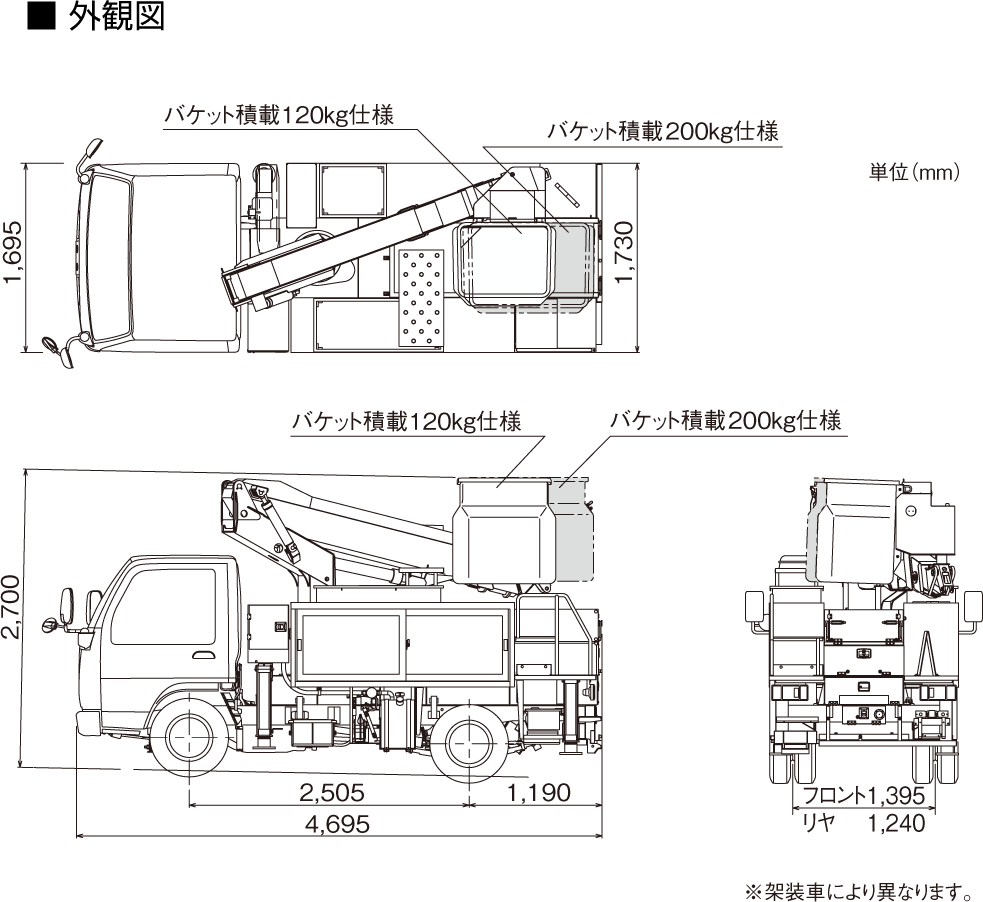 ■ 外観図

バケット積載120kg仕様

バケット積載200kg仕様

単位(mm)

1,695

1,730

バケット積載120kg仕様

バケット積載200kg仕様

2,700

2,505

1,190

4,695

フロント1,395

リヤ 1,240

※架装車により異なります。